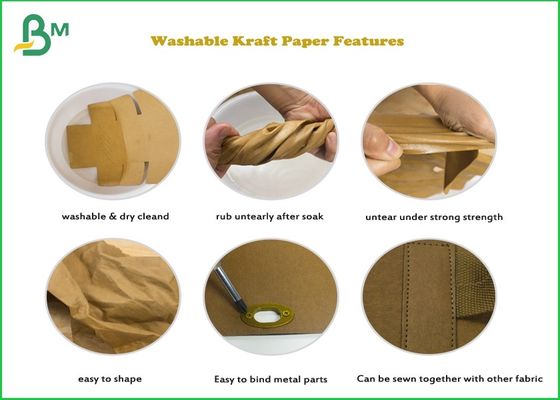 BM

Washable Kraft Paper Features

washable & dry cleand

rub untearly after soak

untear under strong strength

easy to shape

Easy to bind metal parts

Can be sewn together with other fabric